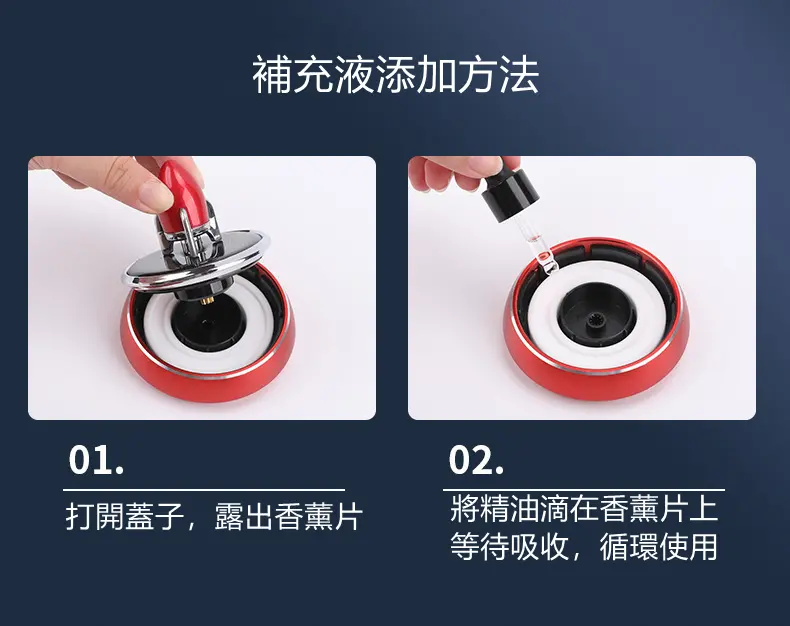 補充液添加方法

01.

打開蓋子，露出香薰片

02.

將精油滴在香薰片上
等待吸收，循環使用