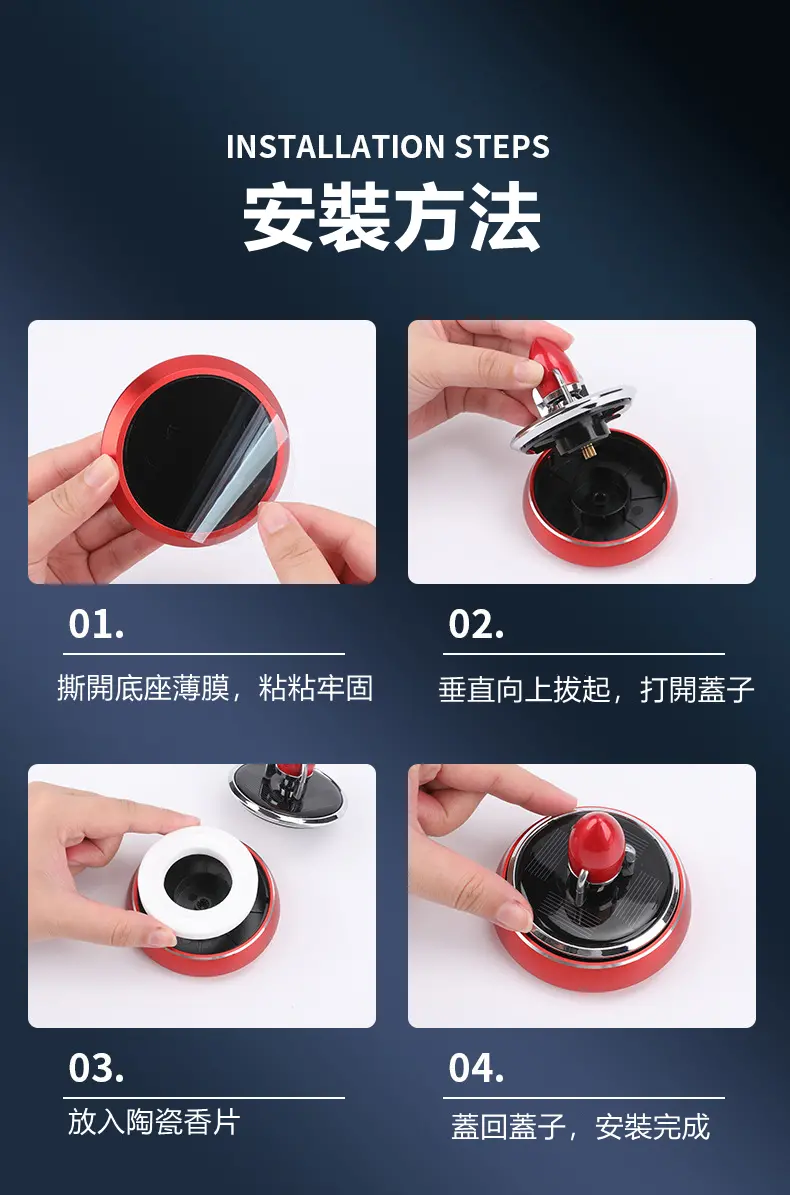 INSTALLATION STEPS
安裝方法

01.
撕開底座薄膜，粘粘牢固

02.
垂直向上拔起，打開蓋子

03.
放入陶瓷香片

04.
蓋回蓋子，安裝完成